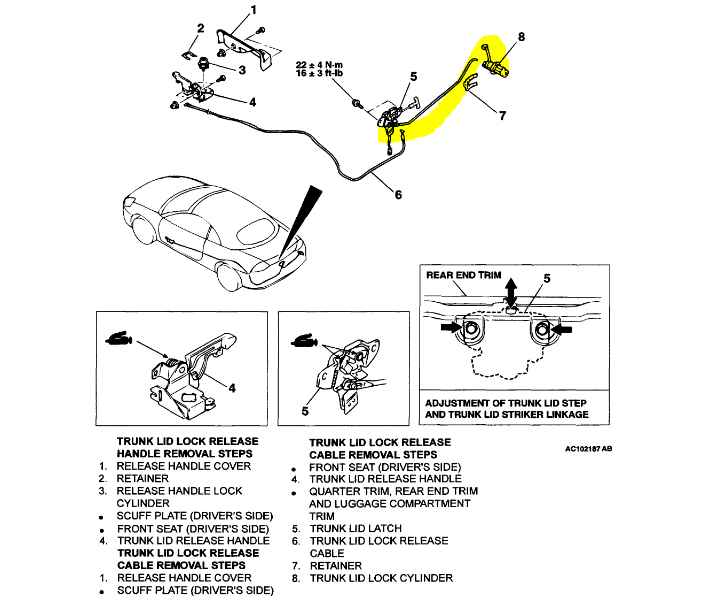 1
2
3
4
22 ± 4 N·m
16 ± 3 ft-lb
5
8
7
6

REAR END TRIM
5

4

5

ADJUSTMENT OF TRUNK LID STEP AND TRUNK LID STRIKER LINKAGE

AC102187 AB

TRUNK LID LOCK RELEASE HANDLE REMOVAL STEPS
1. RELEASE HANDLE COVER
2. RETAINER
3. RELEASE HANDLE LOCK CYLINDER
• SCUFF PLATE (DRIVER'S SIDE)
• FRONT SEAT (DRIVER'S SIDE)
4. TRUNK LID RELEASE HANDLE

TRUNK LID LOCK RELEASE CABLE REMOVAL STEPS
1. RELEASE HANDLE COVER
• SCUFF PLATE (DRIVER'S SIDE)

TRUNK LID LOCK RELEASE CABLE REMOVAL STEPS
• FRONT SEAT (DRIVER'S SIDE)
4. TRUNK LID RELEASE HANDLE
• QUARTER TRIM, REAR END TRIM AND LUGGAGE COMPARTMENT TRIM
5. TRUNK LID LATCH
6. TRUNK LID LOCK RELEASE CABLE
7. RETAINER
8. TRUNK LID LOCK CYLINDER