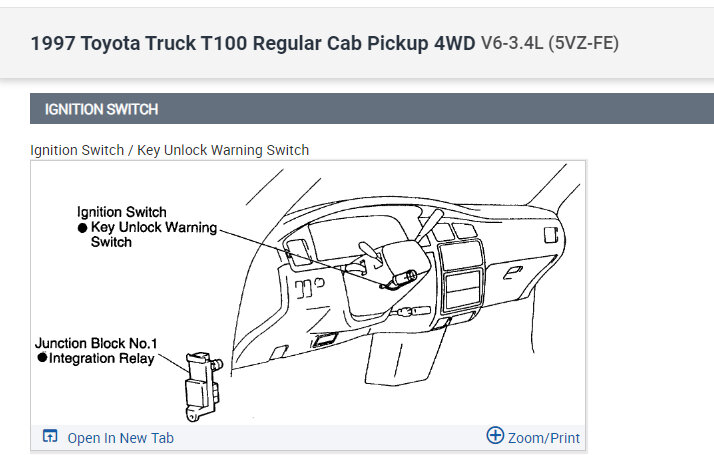 1997 Toyota Truck T100 Regular Cab Pickup 4WD V6-3.4L (5VZ-FE)

IGNITION SWITCH

Ignition Switch / Key Unlock Warning Switch

Ignition Switch
● Key Unlock Warning Switch

Junction Block No.1
● Integration Relay

Open In New Tab

Zoom/Print