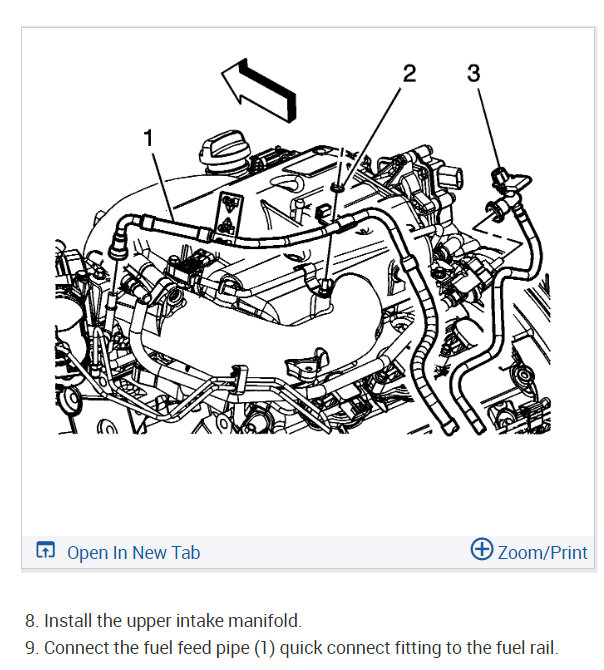 1

2

3

Open In New Tab

Zoom/Print

8. Install the upper intake manifold.

9. Connect the fuel feed pipe (1) quick connect fitting to the fuel rail.