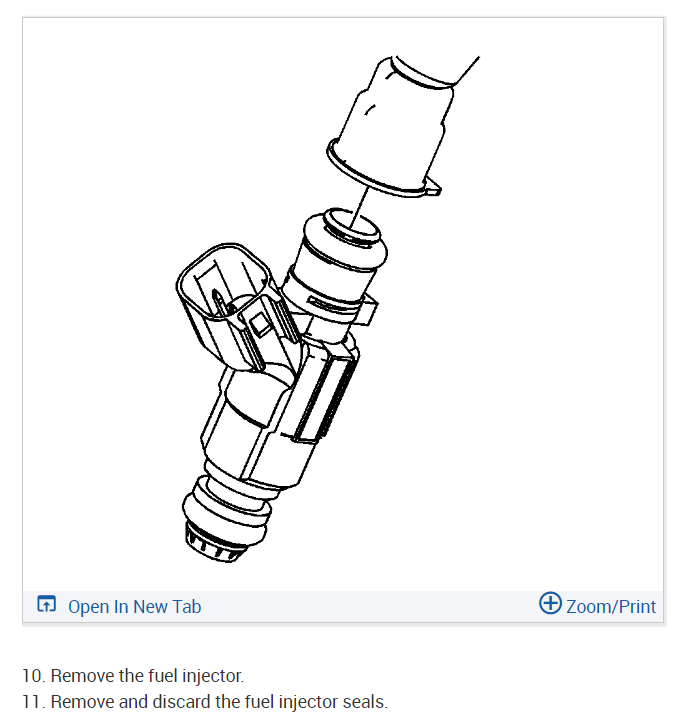 Open In New Tab

Zoom/Print

10. Remove the fuel injector.
11. Remove and discard the fuel injector seals.