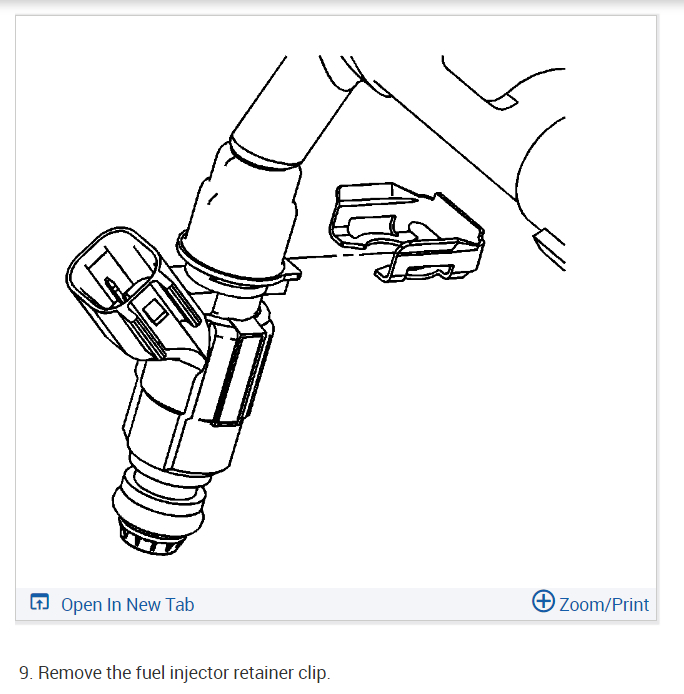 Open In New Tab

Zoom/Print

9. Remove the fuel injector retainer clip.