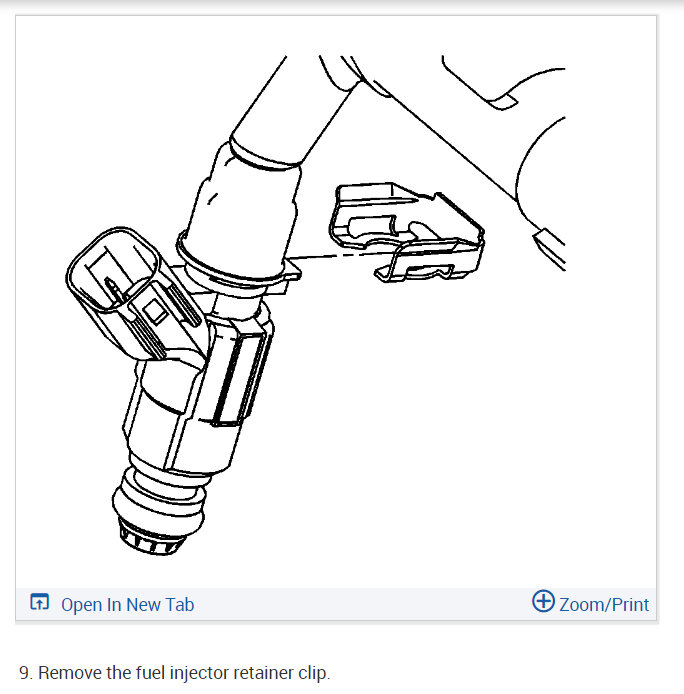 Open In New Tab

Zoom/Print

9. Remove the fuel injector retainer clip.