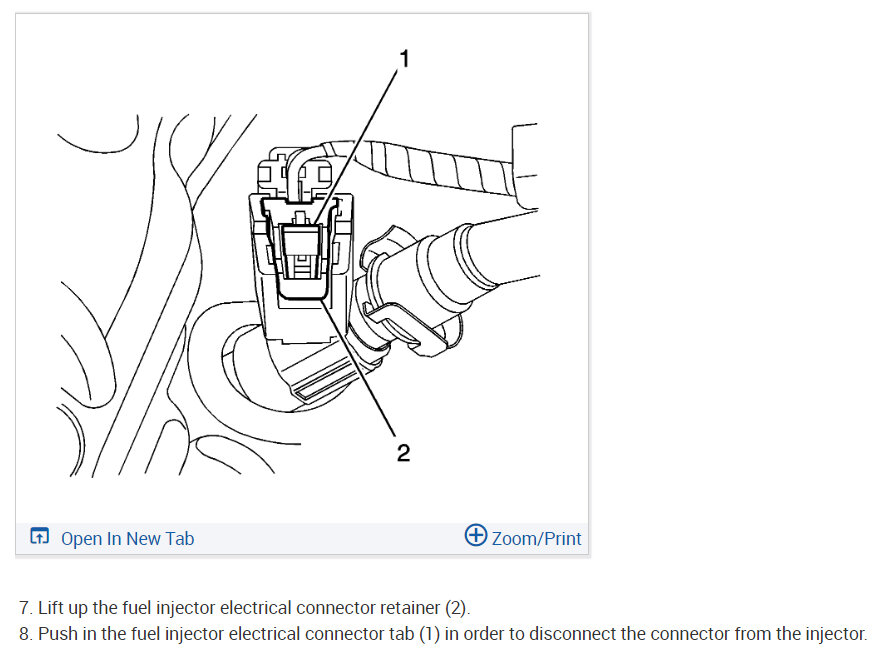 1

2

Open In New Tab

Zoom/Print

7. Lift up the fuel injector electrical connector retainer (2).
8. Push in the fuel injector electrical connector tab (1) in order to disconnect the connector from the injector.