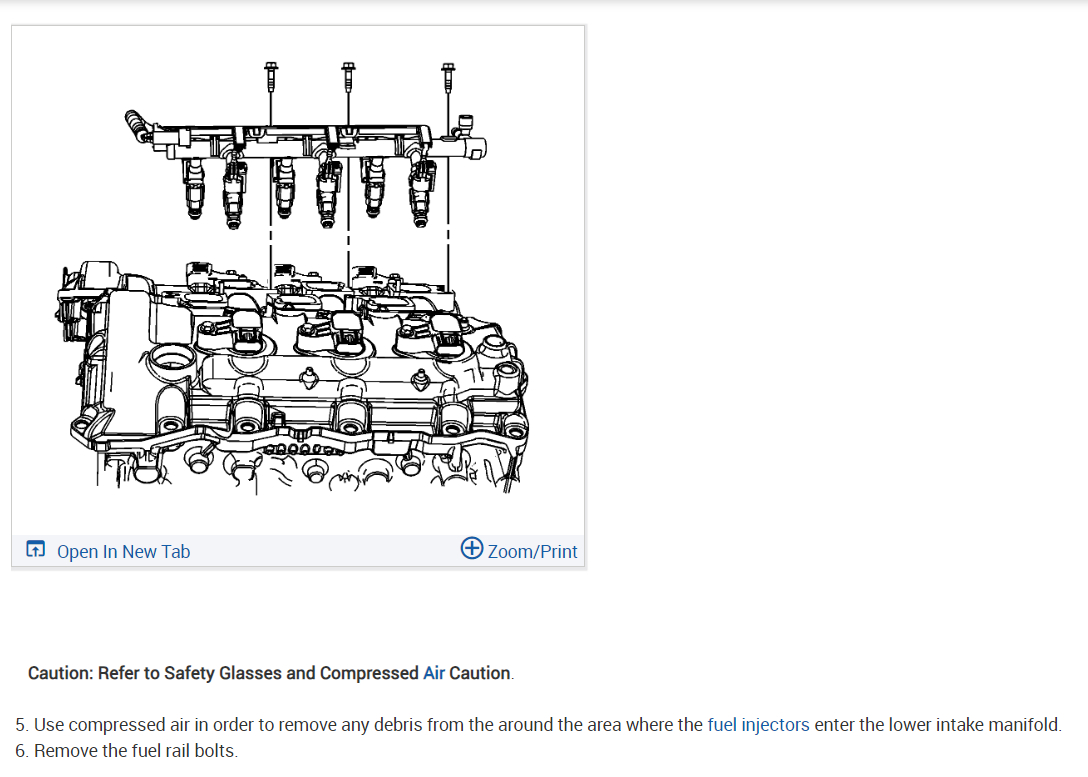 Open In New Tab

Zoom/Print

Caution: Refer to Safety Glasses and Compressed Air Caution.

5. Use compressed air in order to remove any debris from the around the area where the fuel injectors enter the lower intake manifold.
6. Remove the fuel rail bolts.