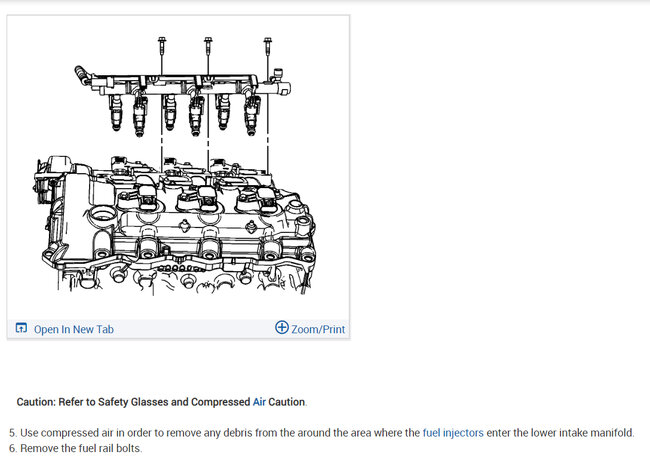 Open In New Tab
Zoom/Print

Caution: Refer to Safety Glasses and Compressed Air Caution.

5. Use compressed air in order to remove any debris from the around the area where the fuel injectors enter the lower intake manifold.
6. Remove the fuel rail bolts.