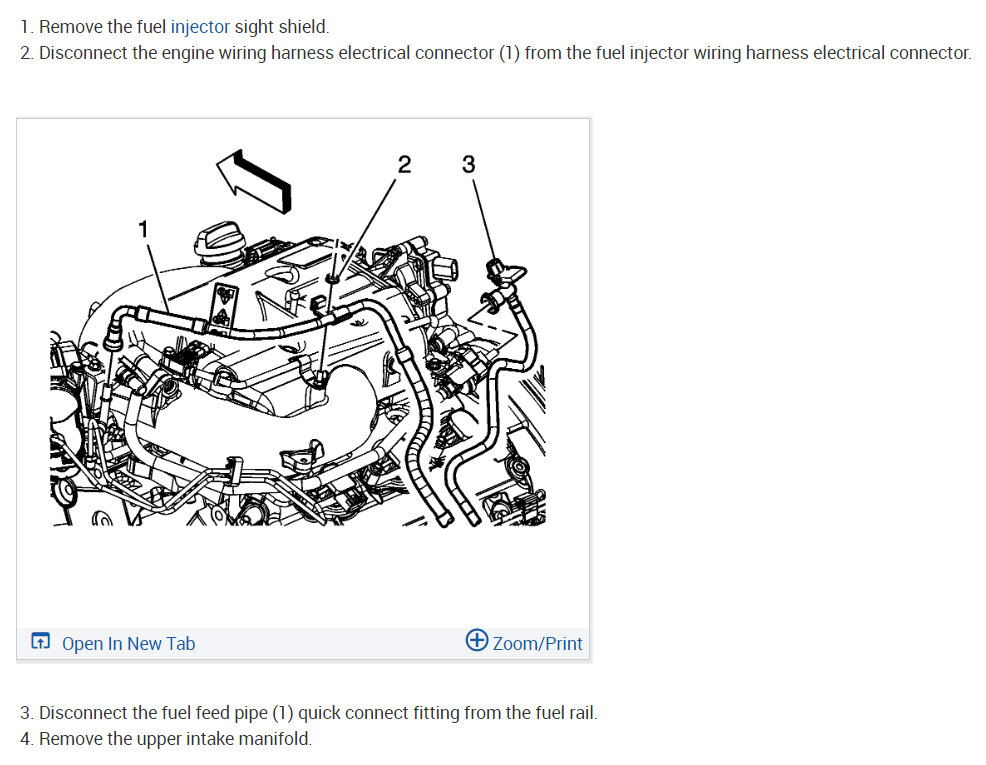 1. Remove the fuel injector sight shield.
2. Disconnect the engine wiring harness electrical connector (1) from the fuel injector wiring harness electrical connector.

2 3
1

Open In New Tab
Zoom/Print

3. Disconnect the fuel feed pipe (1) quick connect fitting from the fuel rail.
4. Remove the upper intake manifold.