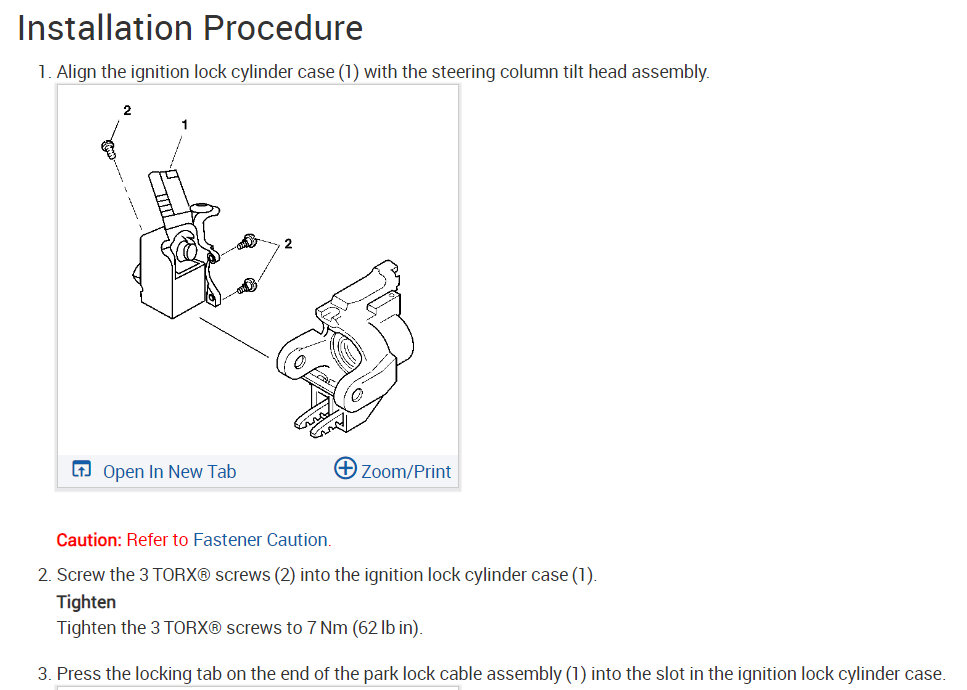 Installation Procedure

1. Align the ignition lock cylinder case (1) with the steering column tilt head assembly.

2
1
2

Open In New Tab
Zoom/Print

Caution: Refer to Fastener Caution.

2. Screw the 3 TORX® screws (2) into the ignition lock cylinder case (1).

Tighten
Tighten the 3 TORX® screws to 7 Nm (62 lb in).

3. Press the locking tab on the end of the park lock cable assembly (1) into the slot in the ignition lock cylinder case.