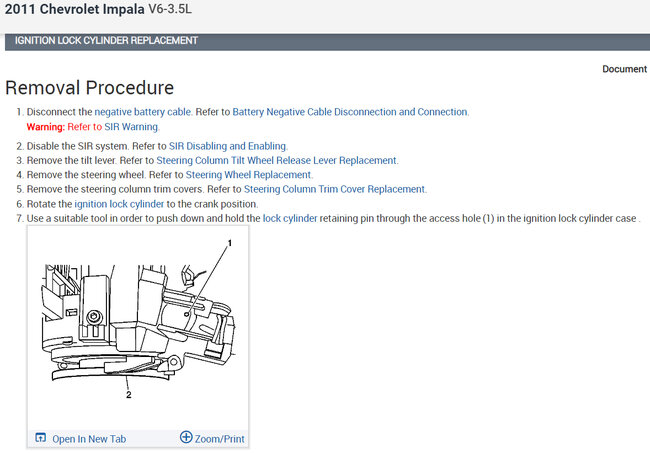 2011 Chevrolet Impala V6-3.5L

IGNITION LOCK CYLINDER REPLACEMENT

Document

Removal Procedure

1. Disconnect the negative battery cable. Refer to Battery Negative Cable Disconnection and Connection.
Warning: Refer to SIR Warning.
2. Disable the SIR system. Refer to SIR Disabling and Enabling.
3. Remove the tilt lever. Refer to Steering Column Tilt Wheel Release Lever Replacement.
4. Remove the steering wheel. Refer to Steering Wheel Replacement.
5. Remove the steering column trim covers. Refer to Steering Column Trim Cover Replacement.
6. Rotate the ignition lock cylinder to the crank position.
7. Use a suitable tool in order to push down and hold the lock cylinder retaining pin through the access hole (1) in the ignition lock cylinder case .

1

2

Open In New Tab

Zoom/Print