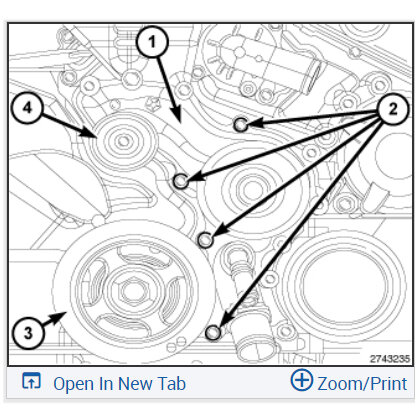 1

4

2

3

2743235

Open In New Tab

Zoom/Print