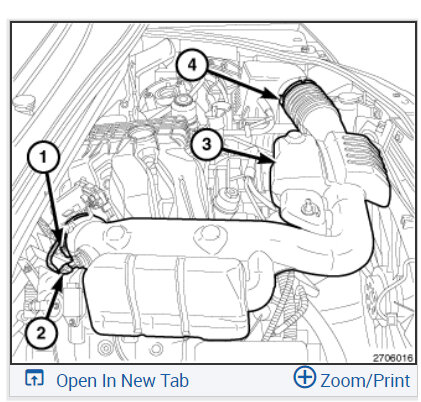 4

3

1

2

2706016

Open In New Tab

Zoom/Print