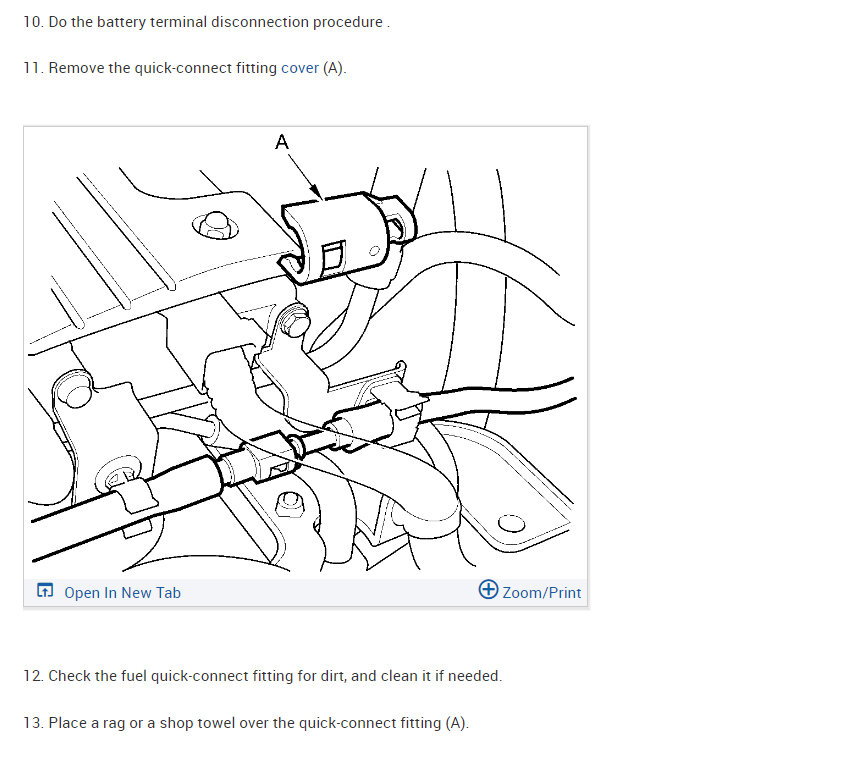 10. Do the battery terminal disconnection procedure .

11. Remove the quick-connect fitting cover (A).

A

Open In New Tab

Zoom/Print

12. Check the fuel quick-connect fitting for dirt, and clean it if needed.

13. Place a rag or a shop towel over the quick-connect fitting (A).