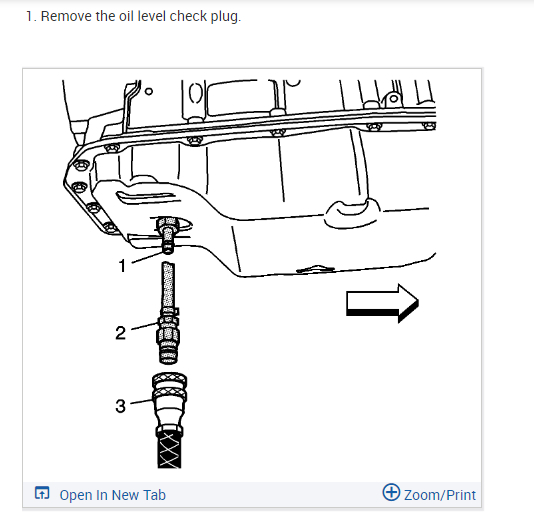 1. Remove the oil level check plug.

1

2

3

Open In New Tab

Zoom/Print