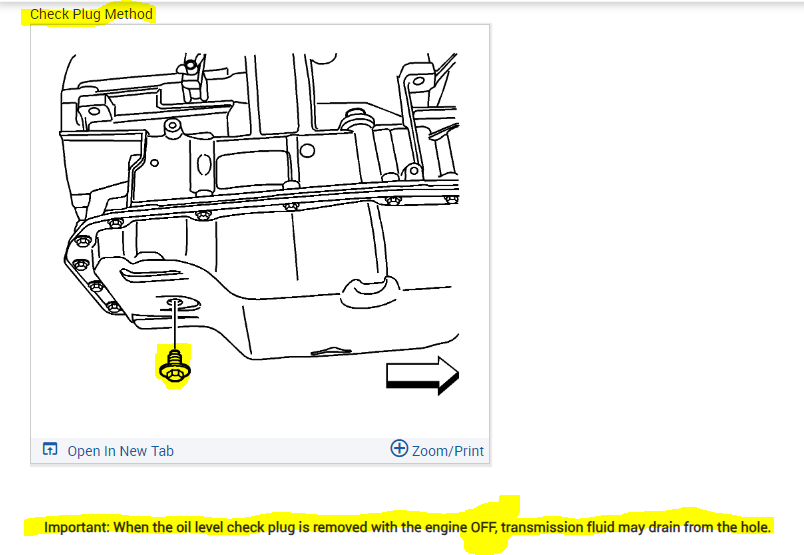 Check Plug Method

Open In New Tab

Zoom/Print

Important: When the oil level check plug is removed with the engine OFF, transmission fluid may drain from the hole.