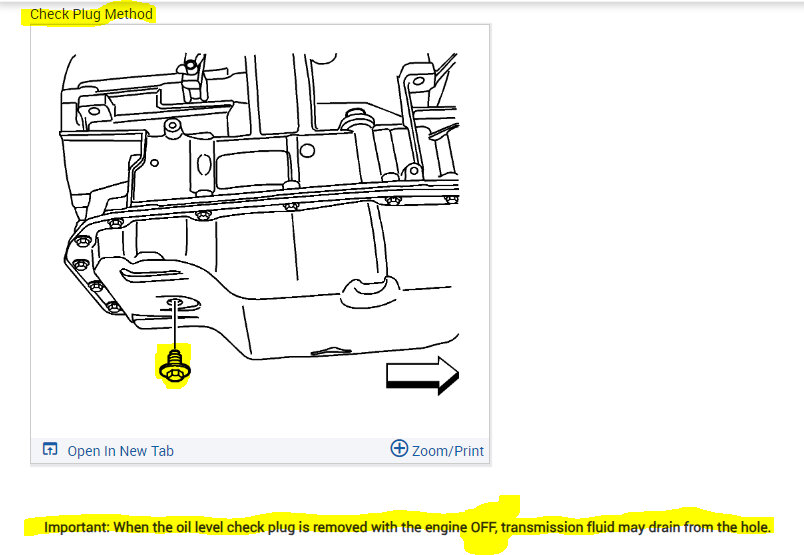 Check Plug Method

Open In New Tab

Zoom/Print

Important: When the oil level check plug is removed with the engine OFF, transmission fluid may drain from the hole.