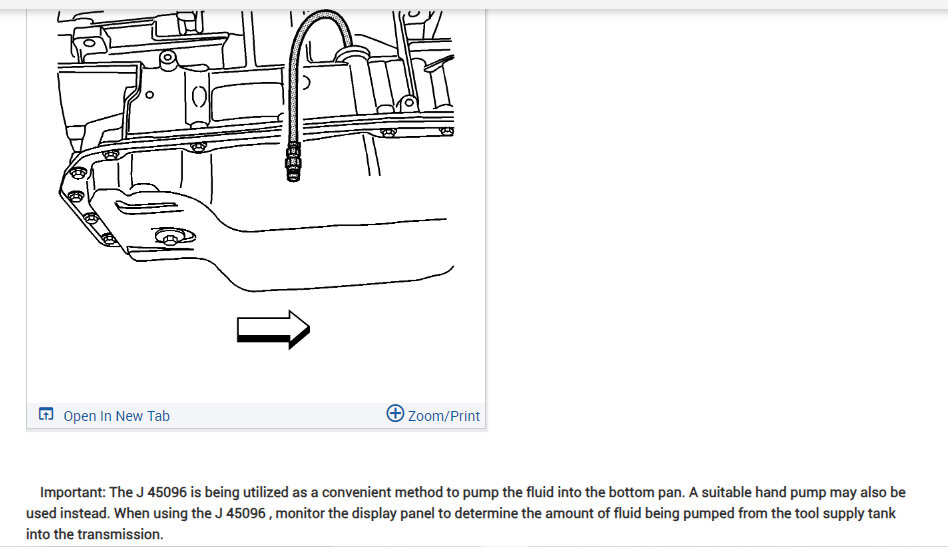 Open In New Tab

Zoom/Print

Important: The J 45096 is being utilized as a convenient method to pump the fluid into the bottom pan. A suitable hand pump may also be used instead. When using the J 45096 , monitor the display panel to determine the amount of fluid being pumped from the tool supply tank into the transmission.