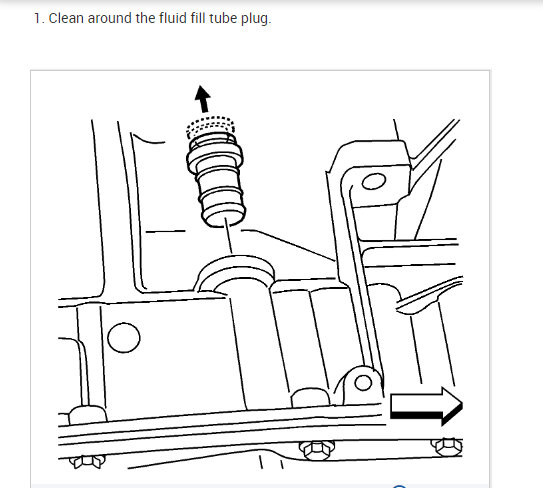 1. Clean around the fluid fill tube plug.