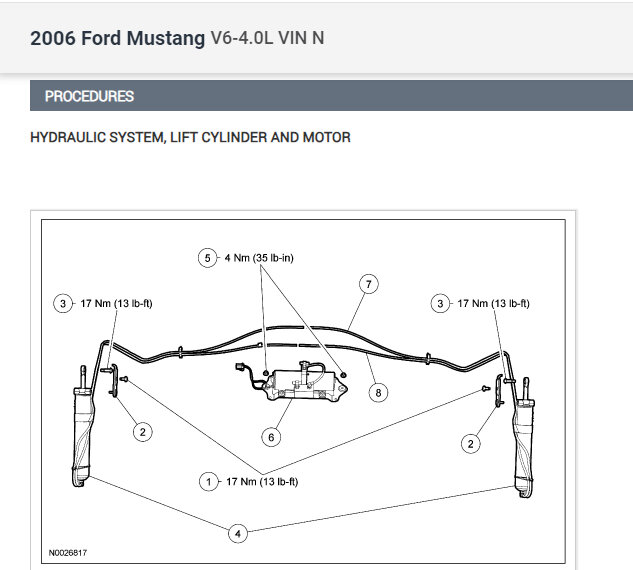 2006 Ford Mustang V6-4.0L VIN N

PROCEDURES

HYDRAULIC SYSTEM, LIFT CYLINDER AND MOTOR

5 4 Nm (35 lb-in)

7

3 17 Nm (13 lb-ft)

3 17 Nm (13 lb-ft)

8

2

6

2

1 17 Nm (13 lb-ft)

4

N0026817