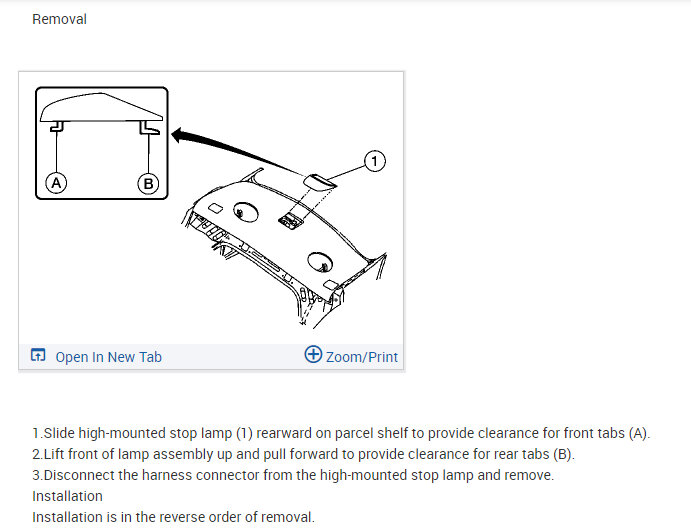 Removal

A

B

1

Open In New Tab

Zoom/Print

1.Slide high-mounted stop lamp (1) rearward on parcel shelf to provide clearance for front tabs (A).
2.Lift front of lamp assembly up and pull forward to provide clearance for rear tabs (B).
3.Disconnect the harness connector from the high-mounted stop lamp and remove.
Installation
Installation is in the reverse order of removal.