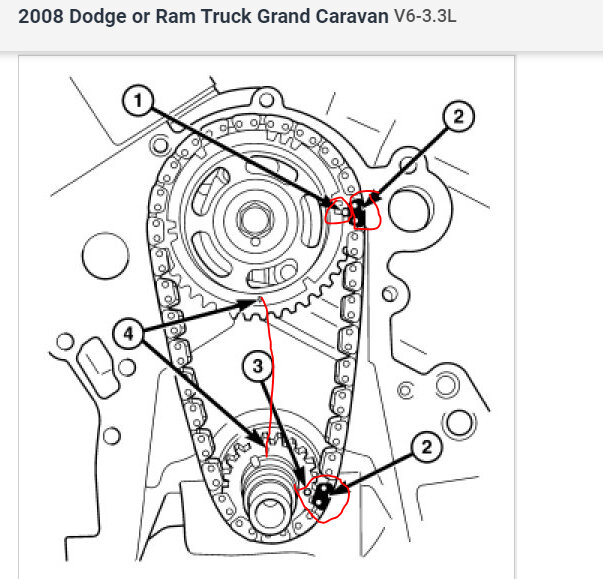 2008 Dodge or Ram Truck Grand Caravan V6-3.3L

1

2

4

3

2