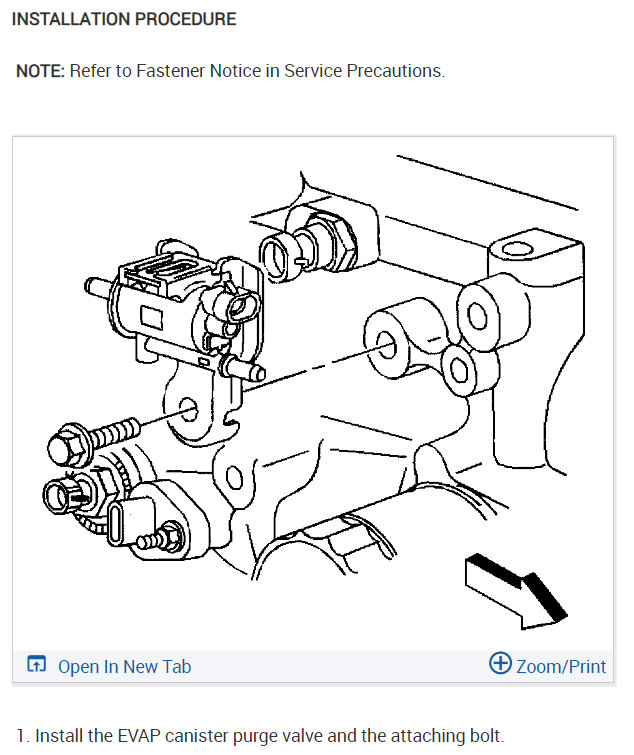 INSTALLATION PROCEDURE

NOTE: Refer to Fastener Notice in Service Precautions.

Open In New Tab

Zoom/Print

1. Install the EVAP canister purge valve and the attaching bolt.