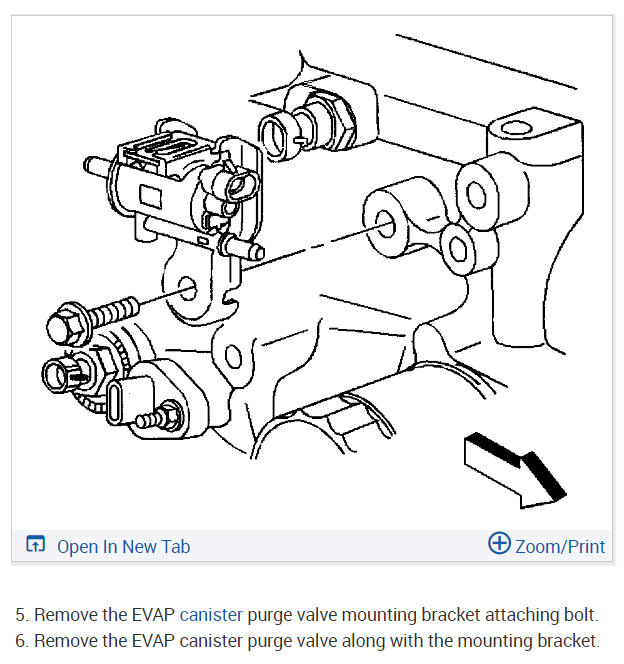 Open In New Tab

Zoom/Print

5. Remove the EVAP canister purge valve mounting bracket attaching bolt.
6. Remove the EVAP canister purge valve along with the mounting bracket.