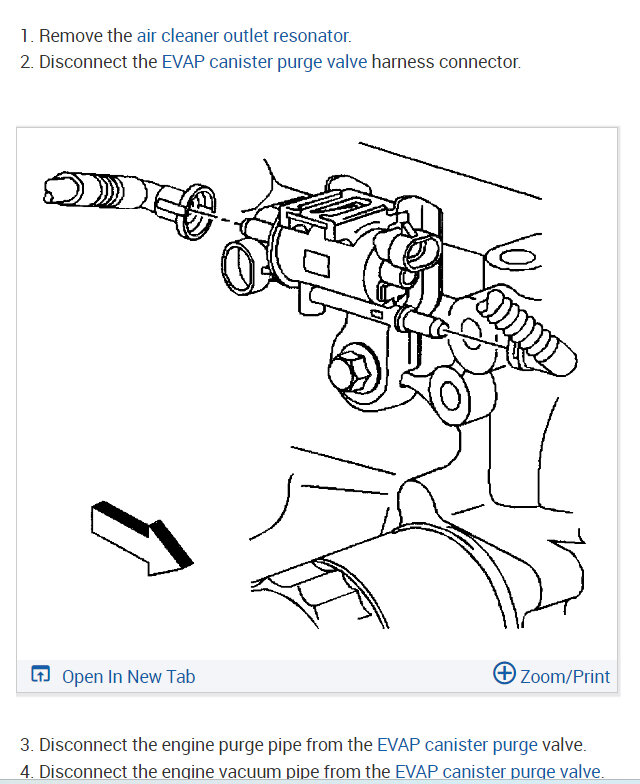 1. Remove the air cleaner outlet resonator.
2. Disconnect the EVAP canister purge valve harness connector.

Open In New Tab

Zoom/Print

3. Disconnect the engine purge pipe from the EVAP canister purge valve.
4. Disconnect the engine vacuum pipe from the EVAP canister purge valve.