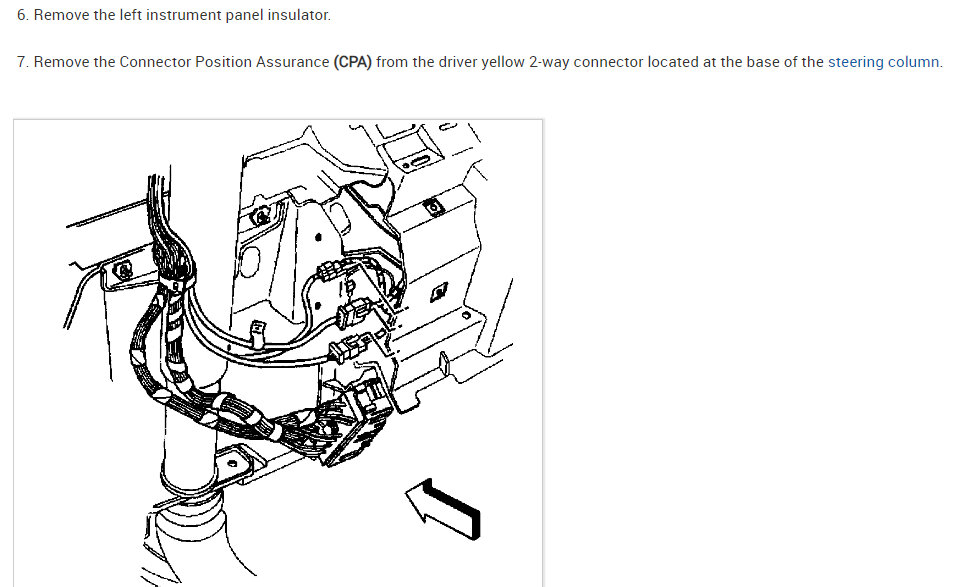 6. Remove the left instrument panel insulator.

7. Remove the Connector Position Assurance (CPA) from the driver yellow 2-way connector located at the base of the steering column.