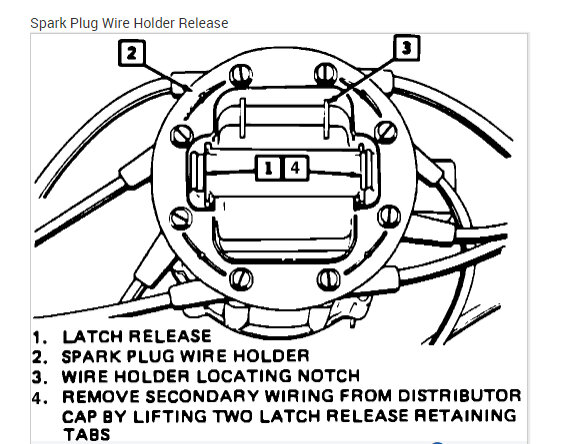 Spark Plug Wire Holder Release

2

3

1

4

1. LATCH RELEASE
2. SPARK PLUG WIRE HOLDER
3. WIRE HOLDER LOCATING NOTCH
4. REMOVE SECONDARY WIRING FROM DISTRIBUTOR CAP BY LIFTING TWO LATCH RELEASE RETAINING TABS