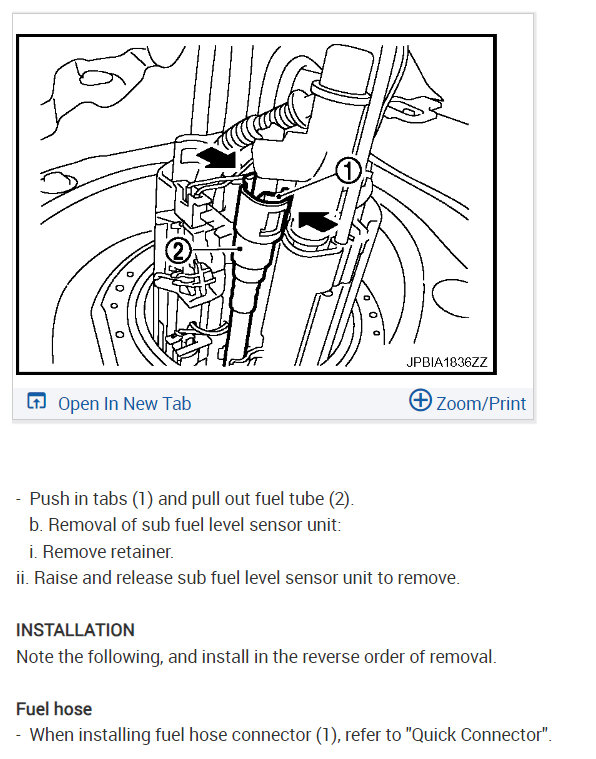 1
2
JPBIA1836ZZ

Open In New Tab
Zoom/Print

- Push in tabs (1) and pull out fuel tube (2).
b. Removal of sub fuel level sensor unit:
i. Remove retainer.
ii. Raise and release sub fuel level sensor unit to remove.

INSTALLATION
Note the following, and install in the reverse order of removal.

Fuel hose
- When installing fuel hose connector (1), refer to "Quick Connector".