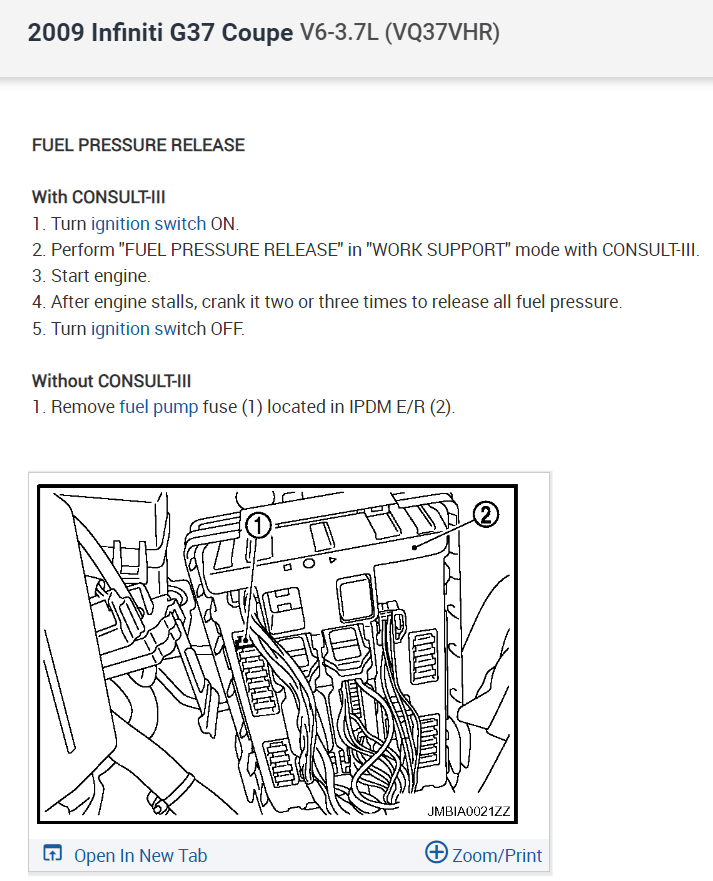 2009 Infiniti G37 Coupe V6-3.7L (VQ37VHR)

FUEL PRESSURE RELEASE

With CONSULT-III
1. Turn ignition switch ON.
2. Perform "FUEL PRESSURE RELEASE" in "WORK SUPPORT" mode with CONSULT-III.
3. Start engine.
4. After engine stalls, crank it two or three times to release all fuel pressure.
5. Turn ignition switch OFF.

Without CONSULT-III
1. Remove fuel pump fuse (1) located in IPDM E/R (2).

1
2
JMBIA0021ZZ

Open In New Tab
Zoom/Print