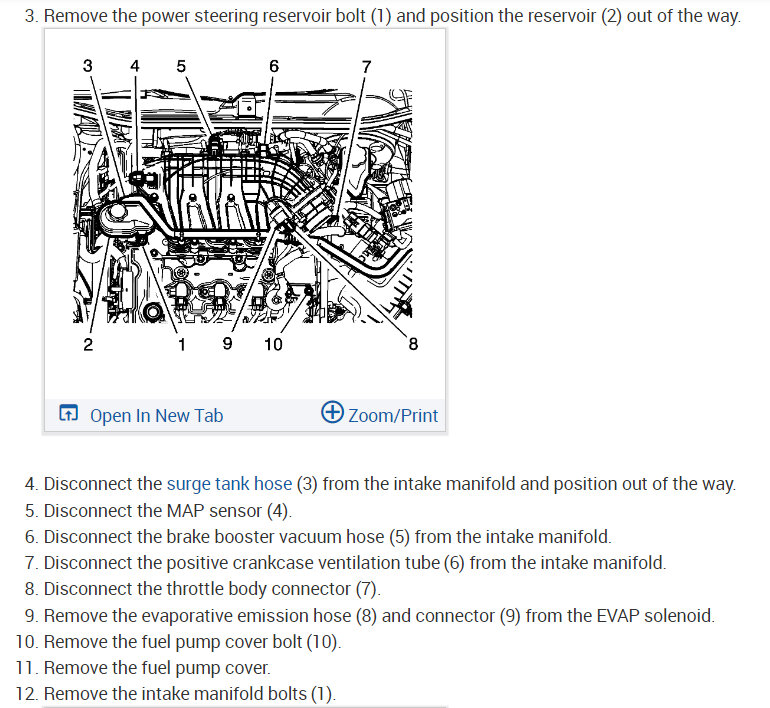 3. Remove the power steering reservoir bolt (1) and position the reservoir (2) out of the way.

3 4 5 6 7

2 1 9 10 8

Open In New Tab

Zoom/Print

4. Disconnect the surge tank hose (3) from the intake manifold and position out of the way.
5. Disconnect the MAP sensor (4).
6. Disconnect the brake booster vacuum hose (5) from the intake manifold.
7. Disconnect the positive crankcase ventilation tube (6) from the intake manifold.
8. Disconnect the throttle body connector (7).
9. Remove the evaporative emission hose (8) and connector (9) from the EVAP solenoid.
10. Remove the fuel pump cover bolt (10).
11. Remove the fuel pump cover.
12. Remove the intake manifold bolts (1).