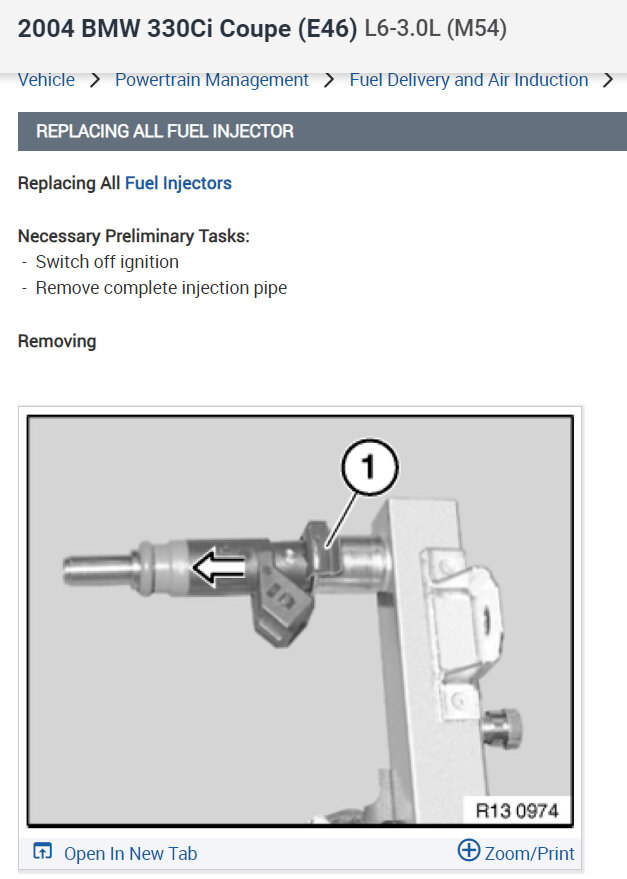 2004 BMW 330Ci Coupe (E46) L6-3.0L (M54)

Vehicle > Powertrain Management > Fuel Delivery and Air Induction >

REPLACING ALL FUEL INJECTOR

Replacing All Fuel Injectors

Necessary Preliminary Tasks:
- Switch off ignition
- Remove complete injection pipe

Removing

1

R13 0974

Open In New Tab

Zoom/Print