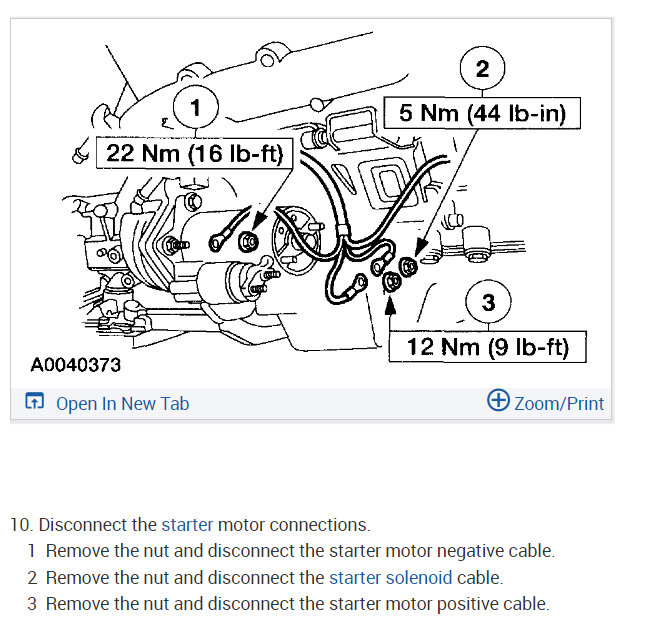 1
22 Nm (16 lb-ft)
2
5 Nm (44 lb-in)
3
12 Nm (9 lb-ft)
A0040373

Open In New Tab
Zoom/Print

10. Disconnect the starter motor connections.
1 Remove the nut and disconnect the starter motor negative cable.
2 Remove the nut and disconnect the starter solenoid cable.
3 Remove the nut and disconnect the starter motor positive cable.