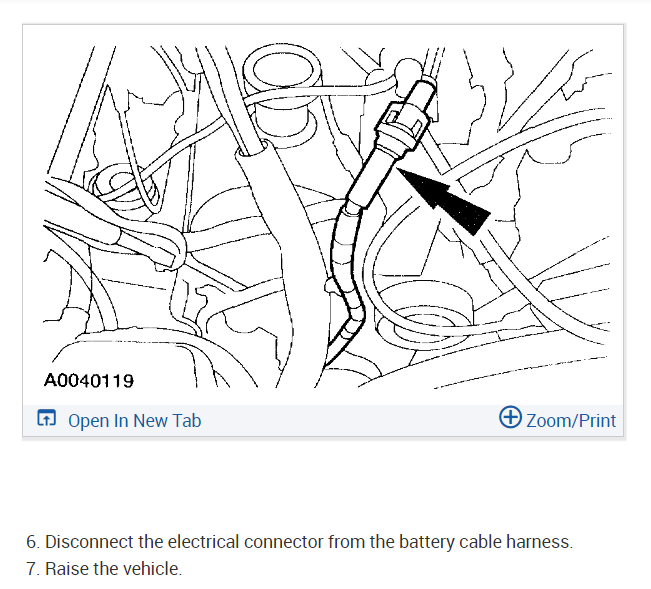 A0040119

Open In New Tab

Zoom/Print

6. Disconnect the electrical connector from the battery cable harness.

7. Raise the vehicle.