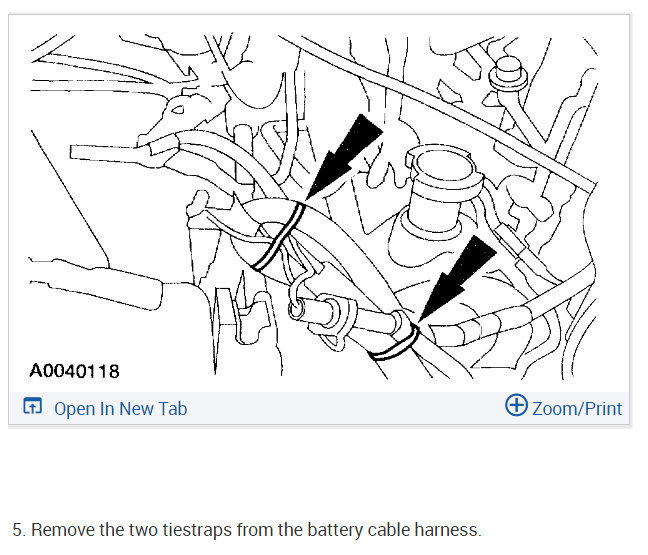 A0040118

Open In New Tab

Zoom/Print

5. Remove the two tiestraps from the battery cable harness.