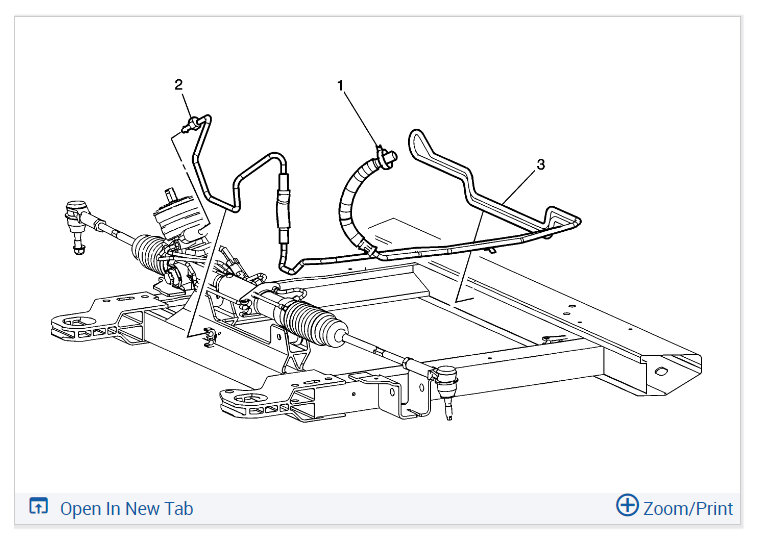 2

1

3

Open In New Tab

Zoom/Print