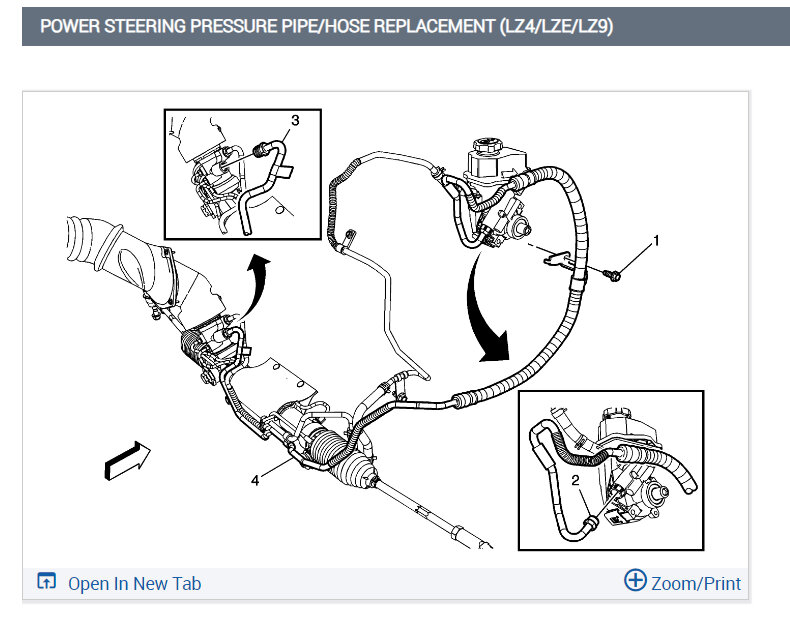 POWER STEERING PRESSURE PIPE/HOSE REPLACEMENT (LZ4/LZE/LZ9)

3

1

4

2

Open In New Tab

Zoom/Print