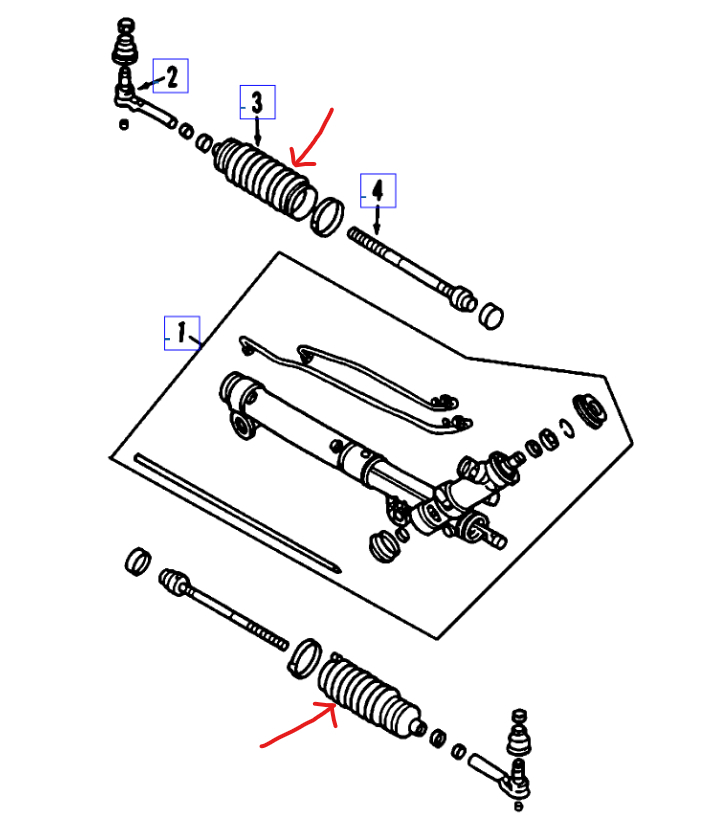 2

3

4

1