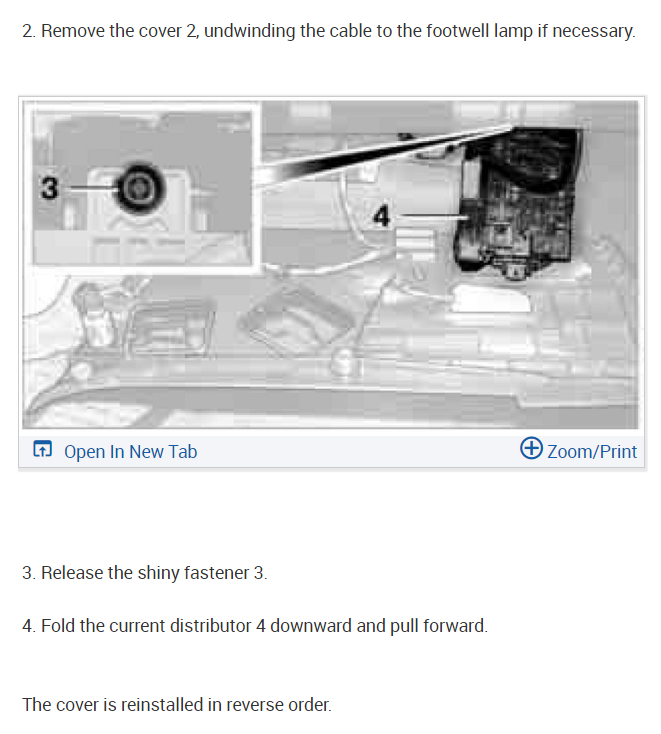 2. Remove the cover 2, undwinding the cable to the footwell lamp if necessary.

3

4

Open In New Tab

Zoom/Print

3. Release the shiny fastener 3.

4. Fold the current distributor 4 downward and pull forward.

The cover is reinstalled in reverse order.