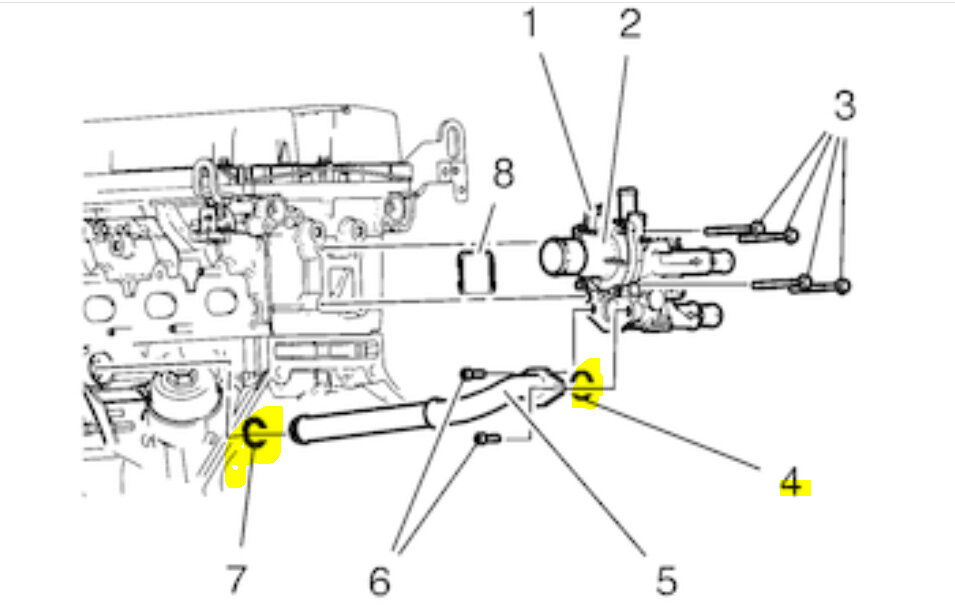 1
2
3
8
4
7
6
5