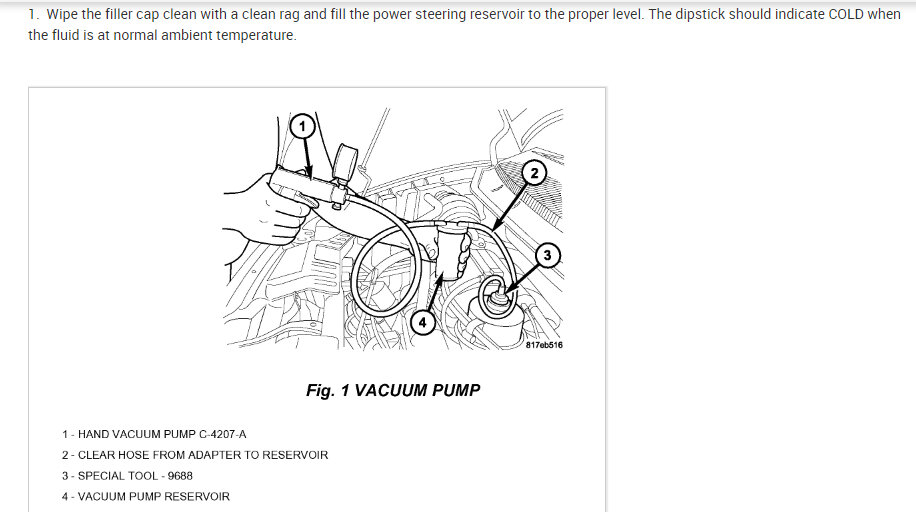 1. Wipe the filler cap clean with a clean rag and fill the power steering reservoir to the proper level. The dipstick should indicate COLD when the fluid is at normal ambient temperature.

1

2

3

4

817eb516

Fig. 1 VACUUM PUMP

1 - HAND VACUUM PUMP C-4207-A
2 - CLEAR HOSE FROM ADAPTER TO RESERVOIR
3 - SPECIAL TOOL - 9688
4 - VACUUM PUMP RESERVOIR