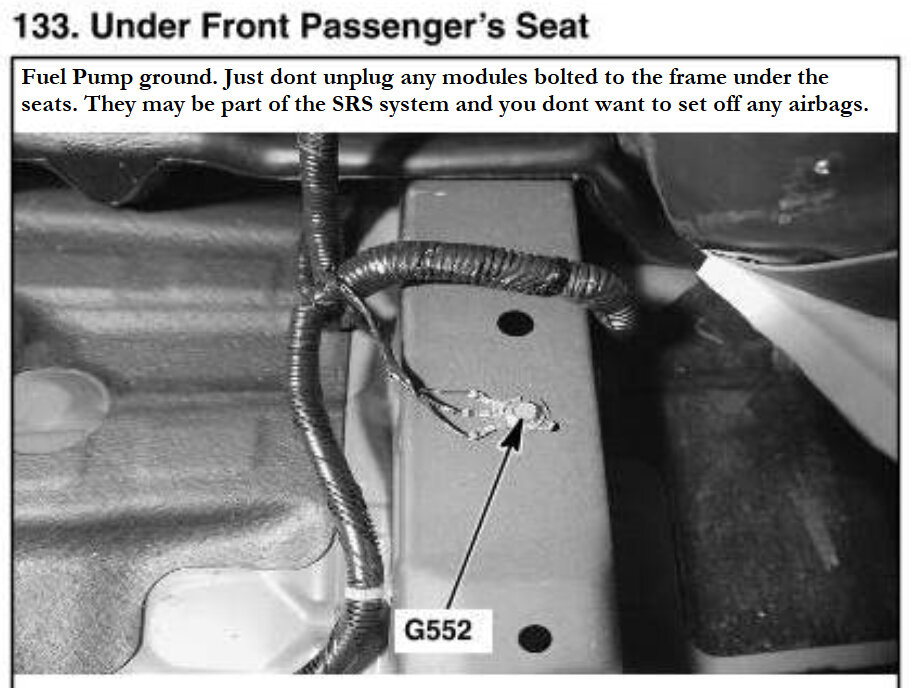 133. Under Front Passenger's Seat

Fuel Pump ground. Just dont unplug any modules bolted to the frame under the seats. They may be part of the SRS system and you dont want to set off any airbags.

G552