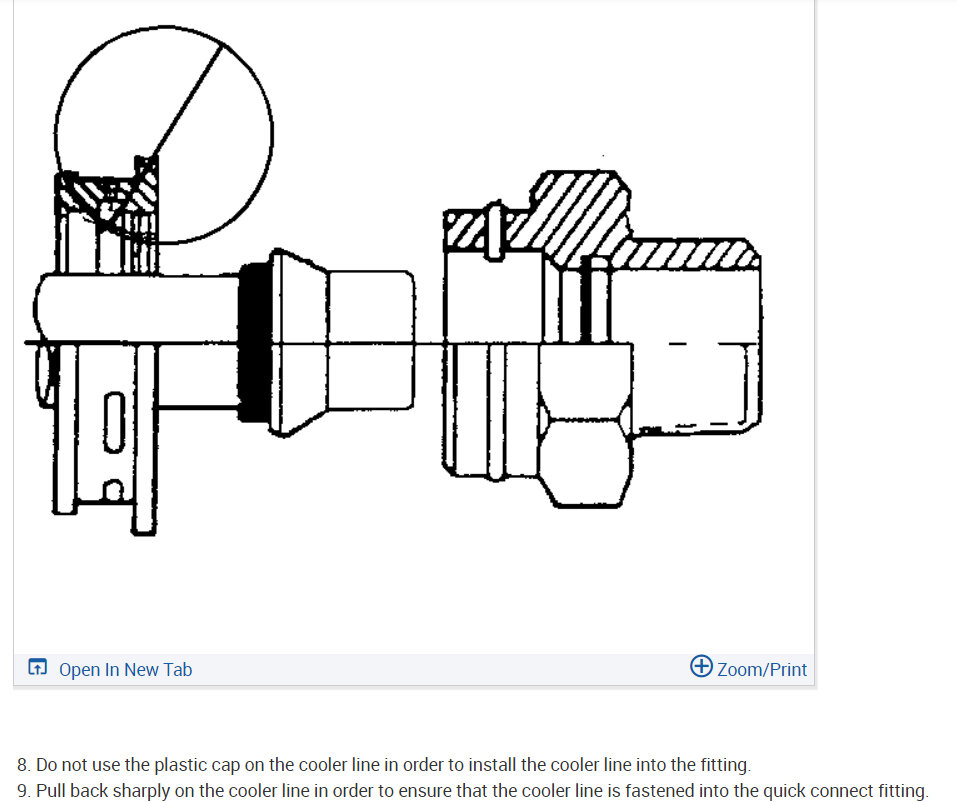 Open In New Tab

Zoom/Print

8. Do not use the plastic cap on the cooler line in order to install the cooler line into the fitting.
9. Pull back sharply on the cooler line in order to ensure that the cooler line is fastened into the quick connect fitting.