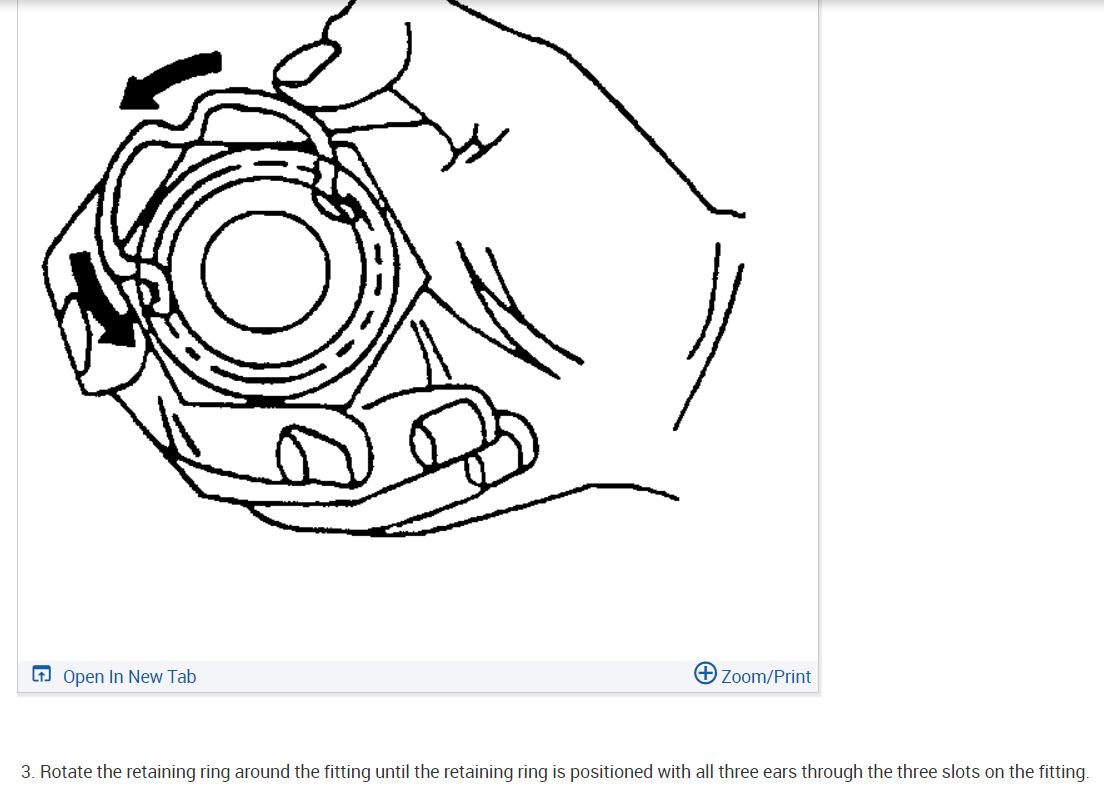 Open In New Tab

Zoom/Print

3. Rotate the retaining ring around the fitting until the retaining ring is positioned with all three ears through the three slots on the fitting.