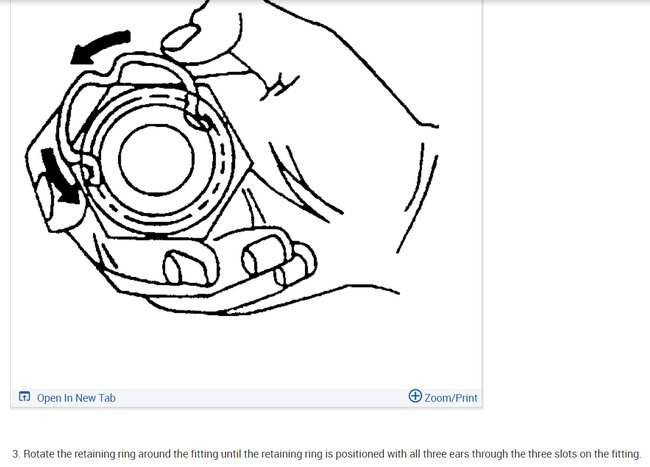 Open In New Tab

Zoom/Print

3. Rotate the retaining ring around the fitting until the retaining ring is positioned with all three ears through the three slots on the fitting.