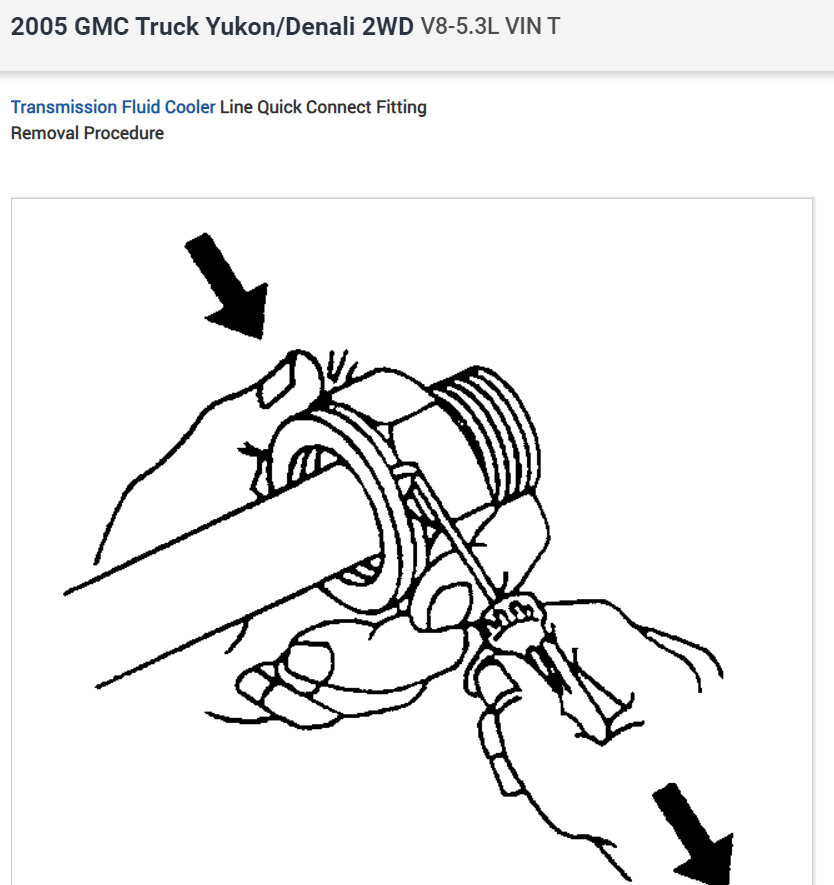 2005 GMC Truck Yukon/Denali 2WD V8-5.3L VIN T

Transmission Fluid Cooler Line Quick Connect Fitting
Removal Procedure