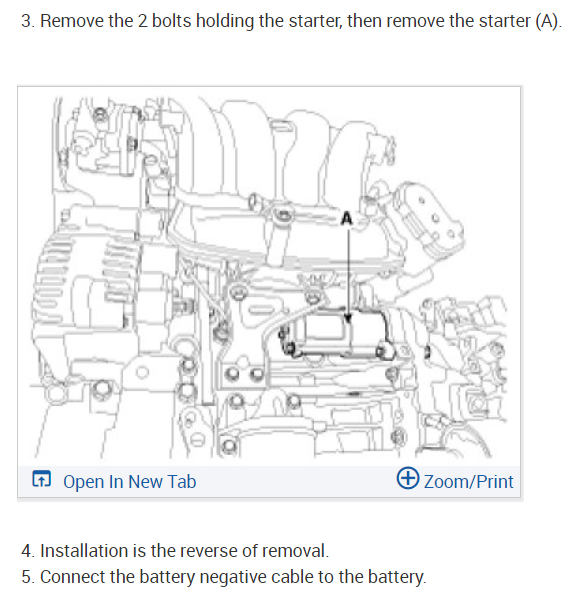 3. Remove the 2 bolts holding the starter, then remove the starter (A).

A

Open In New Tab

Zoom/Print

4. Installation is the reverse of removal.
5. Connect the battery negative cable to the battery.