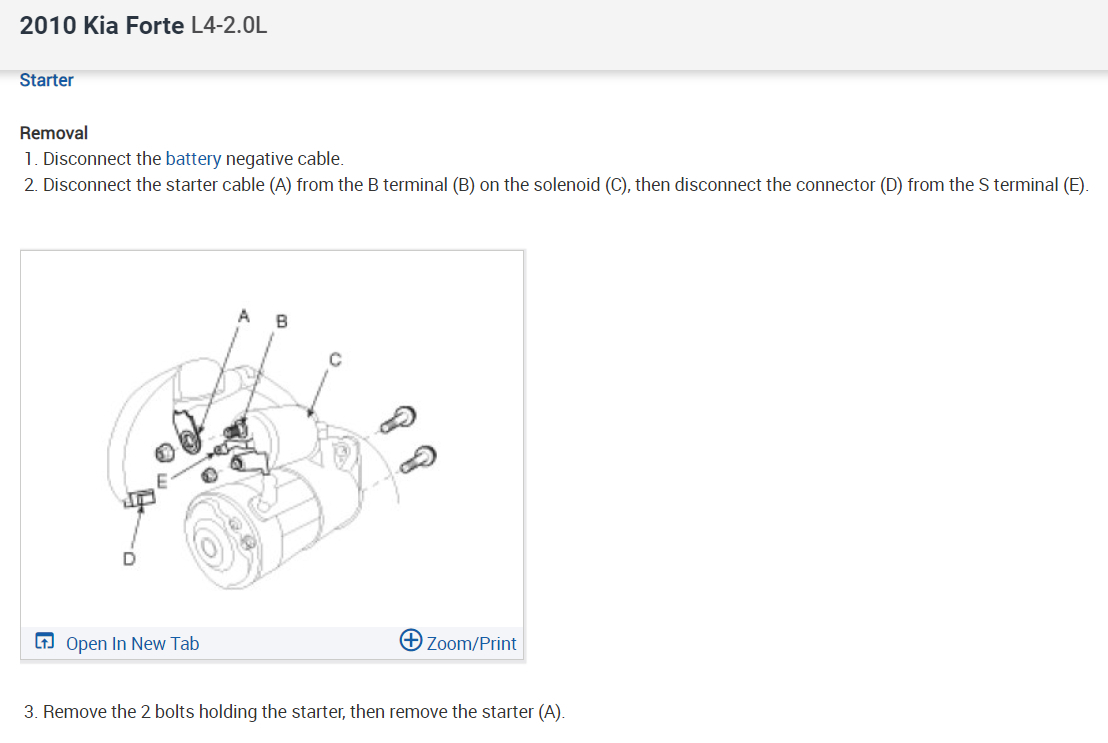 2010 Kia Forte L4-2.0L

Starter

Removal

1. Disconnect the battery negative cable.

2. Disconnect the starter cable (A) from the B terminal (B) on the solenoid (C), then disconnect the connector (D) from the S terminal (E).

A
B
C
E
D

Open In New Tab

Zoom/Print

3. Remove the 2 bolts holding the starter, then remove the starter (A).