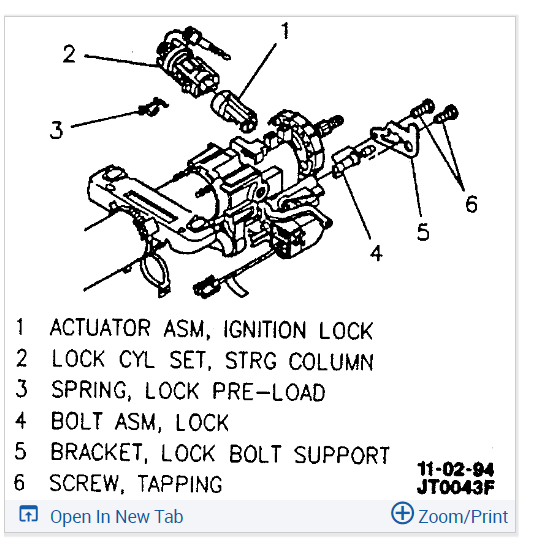 2
1
3
6
5
4

1 ACTUATOR ASM, IGNITION LOCK
2 LOCK CYL SET, STRG COLUMN
3 SPRING, LOCK PRE-LOAD
4 BOLT ASM, LOCK
5 BRACKET, LOCK BOLT SUPPORT
6 SCREW, TAPPING

11-02-94
JT0043F

Open In New Tab
Zoom/Print