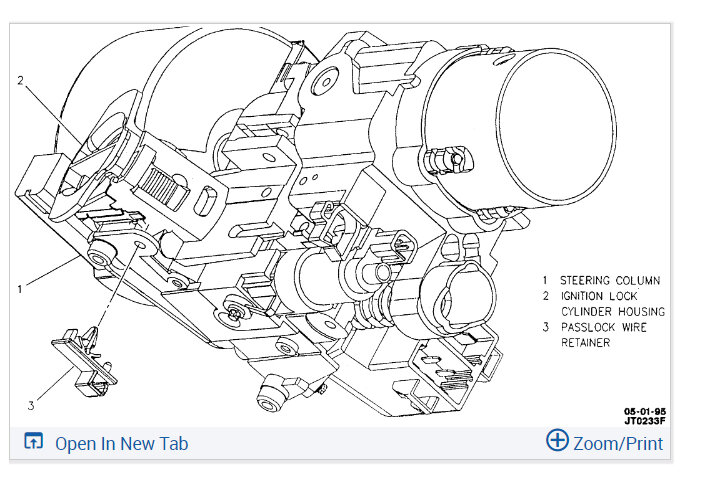 2

1

3

1 STEERING COLUMN
2 IGNITION LOCK CYLINDER HOUSING
3 PASSLOCK WIRE RETAINER

05-01-95
JT0233F

Open In New Tab

Zoom/Print